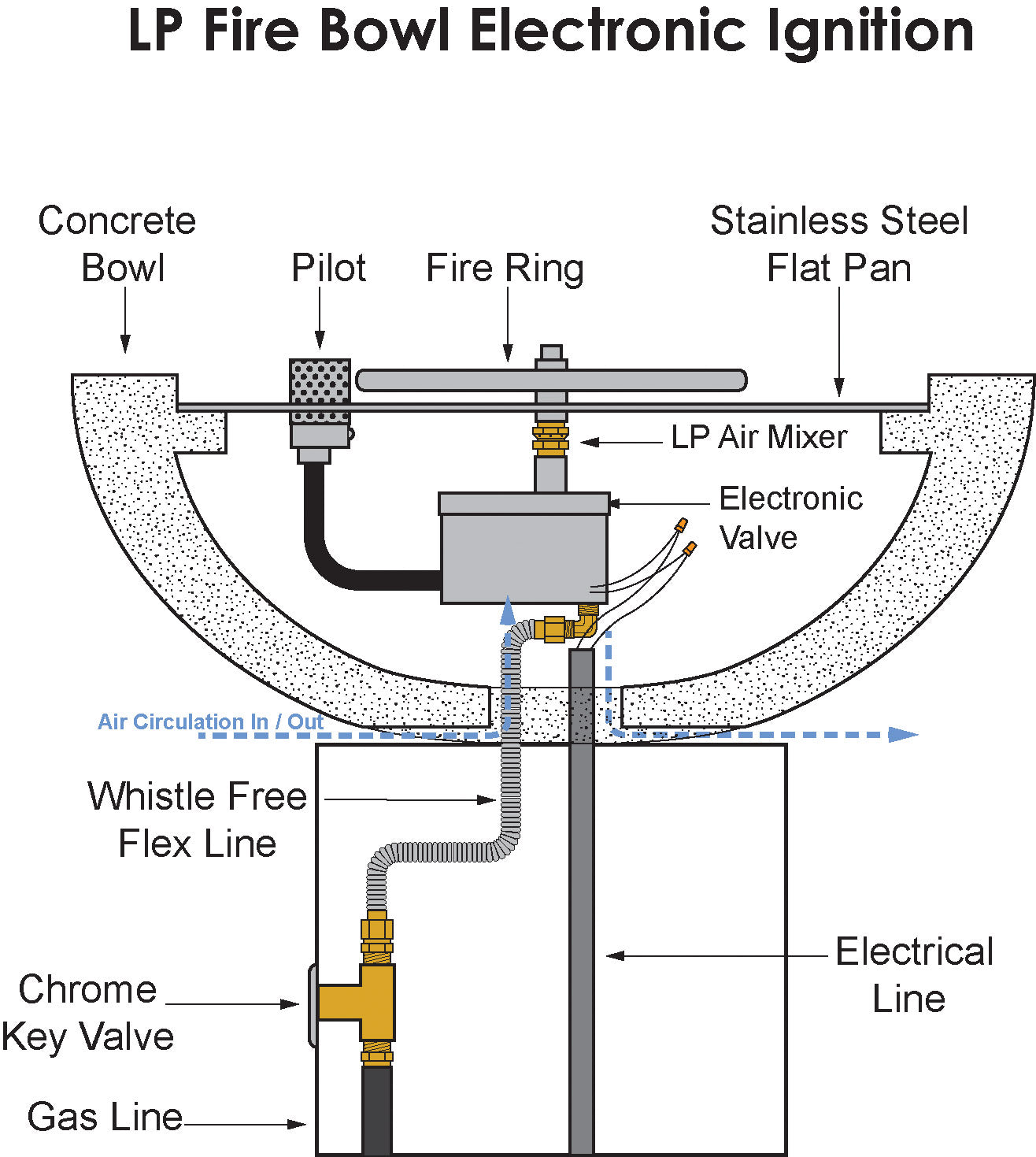 LP Fire Bowl Electronic Ignition

Concrete Bowl

Pilot

Fire Ring

Stainless Steel Flat Pan

LP Air Mixer

Electronic Valve

Air Circulation In / Out

Whistle Free Flex Line

Electrical Line

Chrome Key Valve

Gas Line